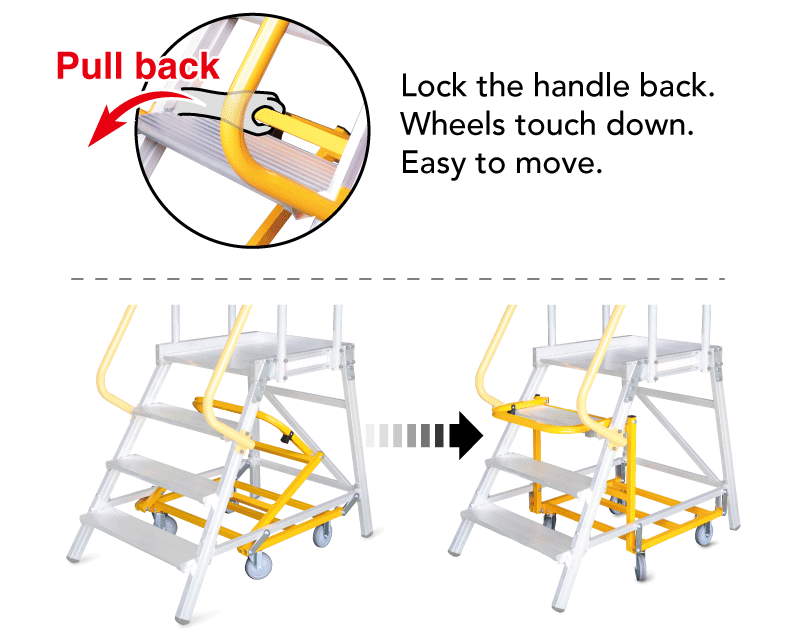 Pull back

Lock the handle back.
Wheels touch down.
Easy to move.