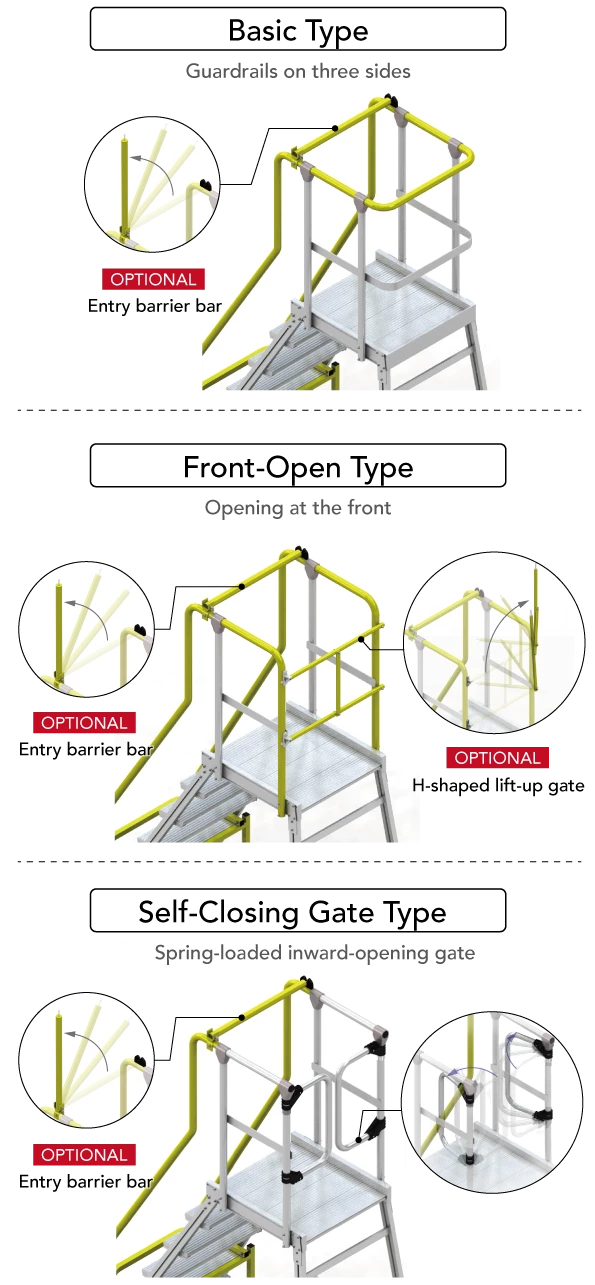 Basic Type

Guardrails on three sides

OPTIONAL
Entry barrier bar

Front-Open Type

Opening at the front

OPTIONAL
Entry barrier bar

OPTIONAL
H-shaped lift-up gate

Self-Closing Gate Type

Spring-loaded inward-opening gate

OPTIONAL
Entry barrier bar