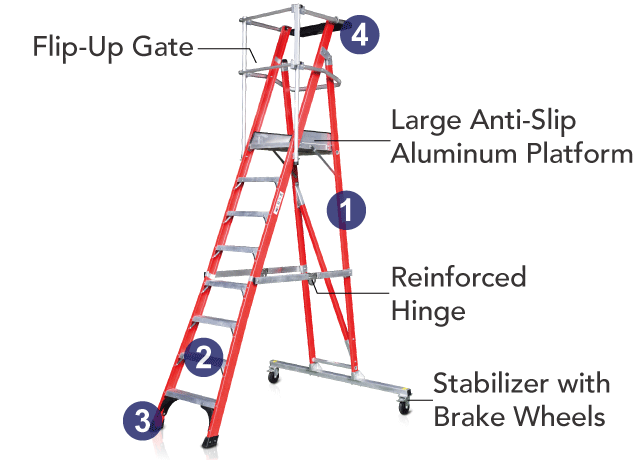 Flip-Up Gate

4

Large Anti-Slip Aluminum Platform

1

Reinforced Hinge

2

Stabilizer with Brake Wheels

3