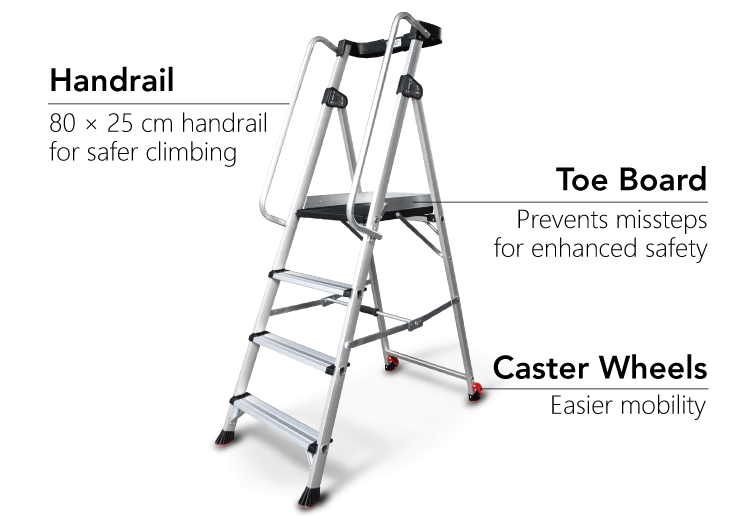 Handrail
80 × 25 cm handrail for safer climbing

Toe Board
Prevents missteps for enhanced safety

Caster Wheels
Easier mobility